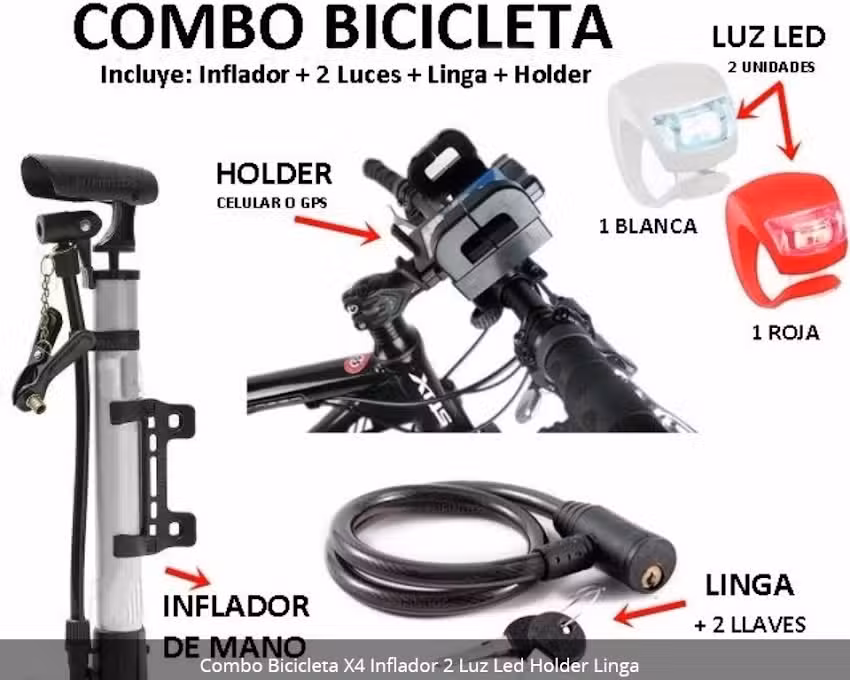 COMBO BICICLETA
Incluye: Inflador + 2 Luces + Linga + Holder

LUZ LED
2 UNIDADES

1 BLANCA

1 ROJA

HOLDER
CELULAR O GPS

INFLADOR
DE MANO

LINGA
+ 2 LLAVES

Combo Bicicleta X4 Inflador 2 Luz Led Holder Linga